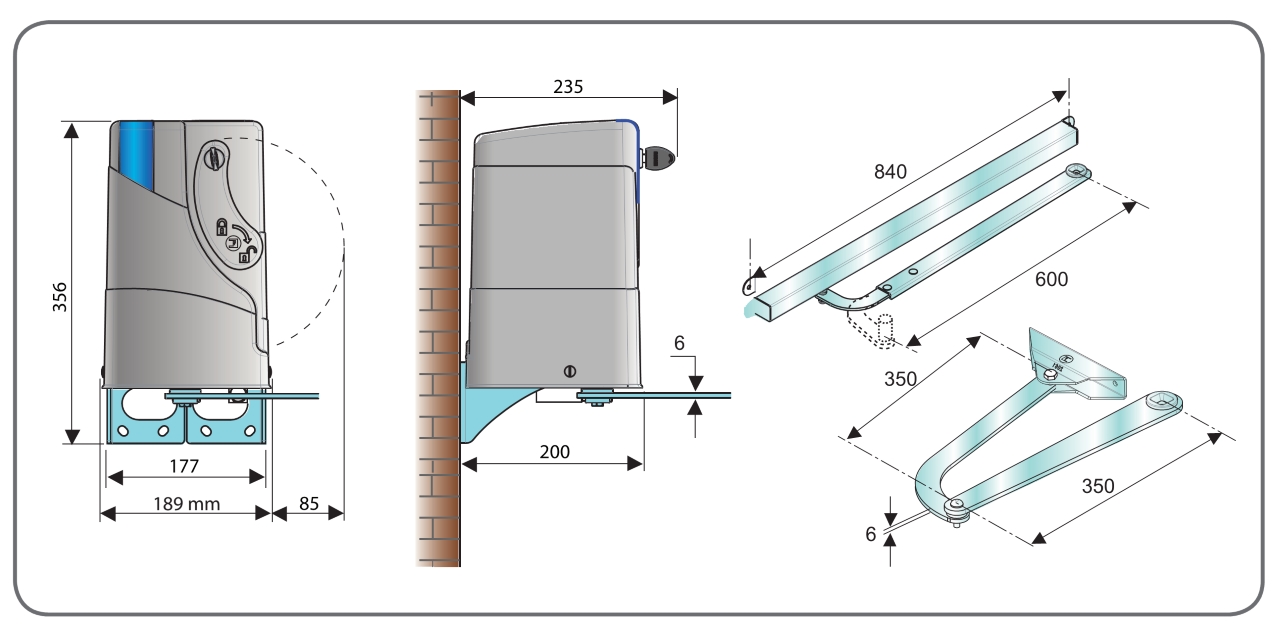 356

177

189 mm

85

235

6

200

840

600

350

350

6