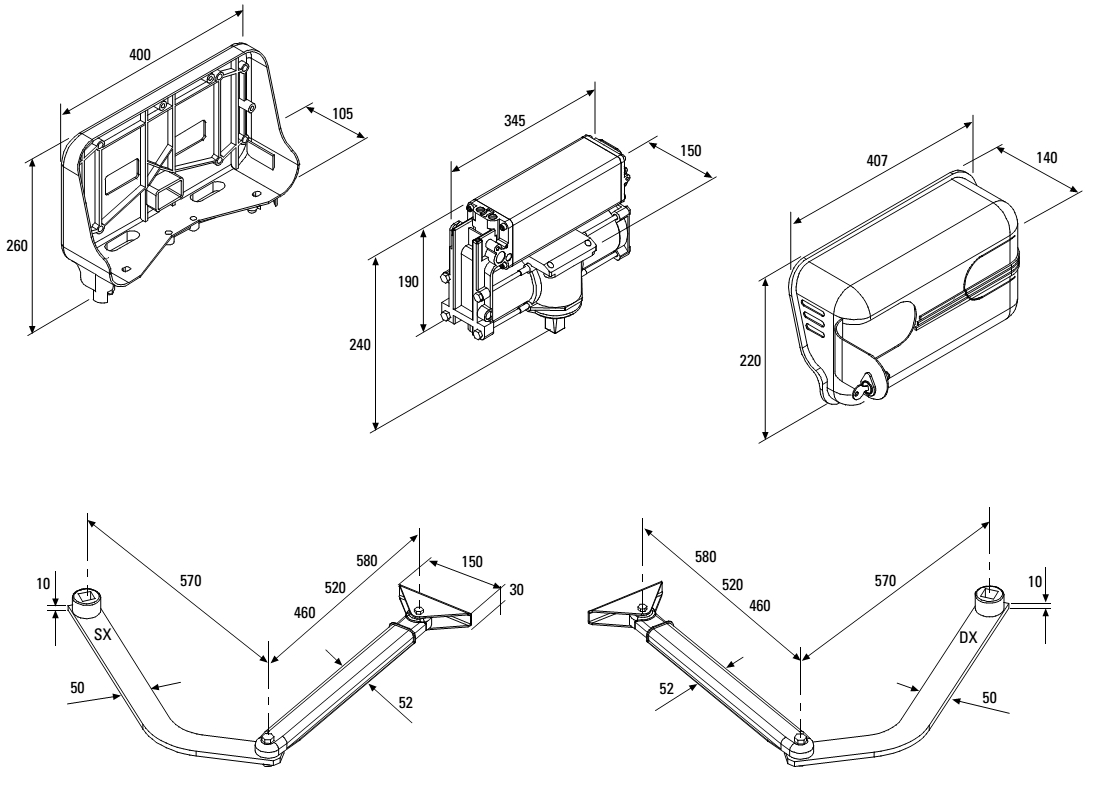 400
105
260
345
150
190
240
407
140
220
570
580
520
460
150
30
10
SX
50
52
580
520
460
570
10
DX
52
50